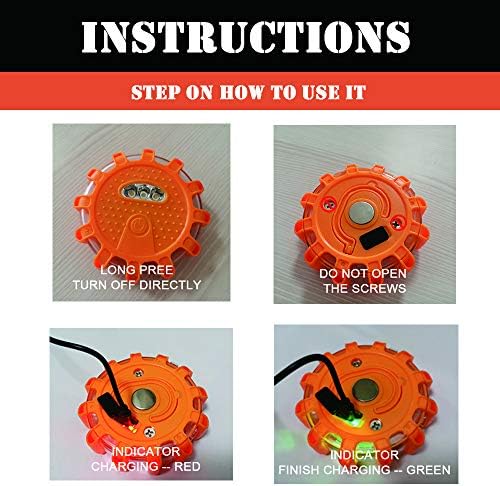 INSTRUCTIONS

STEP ON HOW TO USE IT

LONG PREE
TURN OFF DIRECTLY

DO NOT OPEN
THE SCREWS

INDICATOR
CHARGING -- RED

INDICATOR
FINISH CHARGING -- GREEN