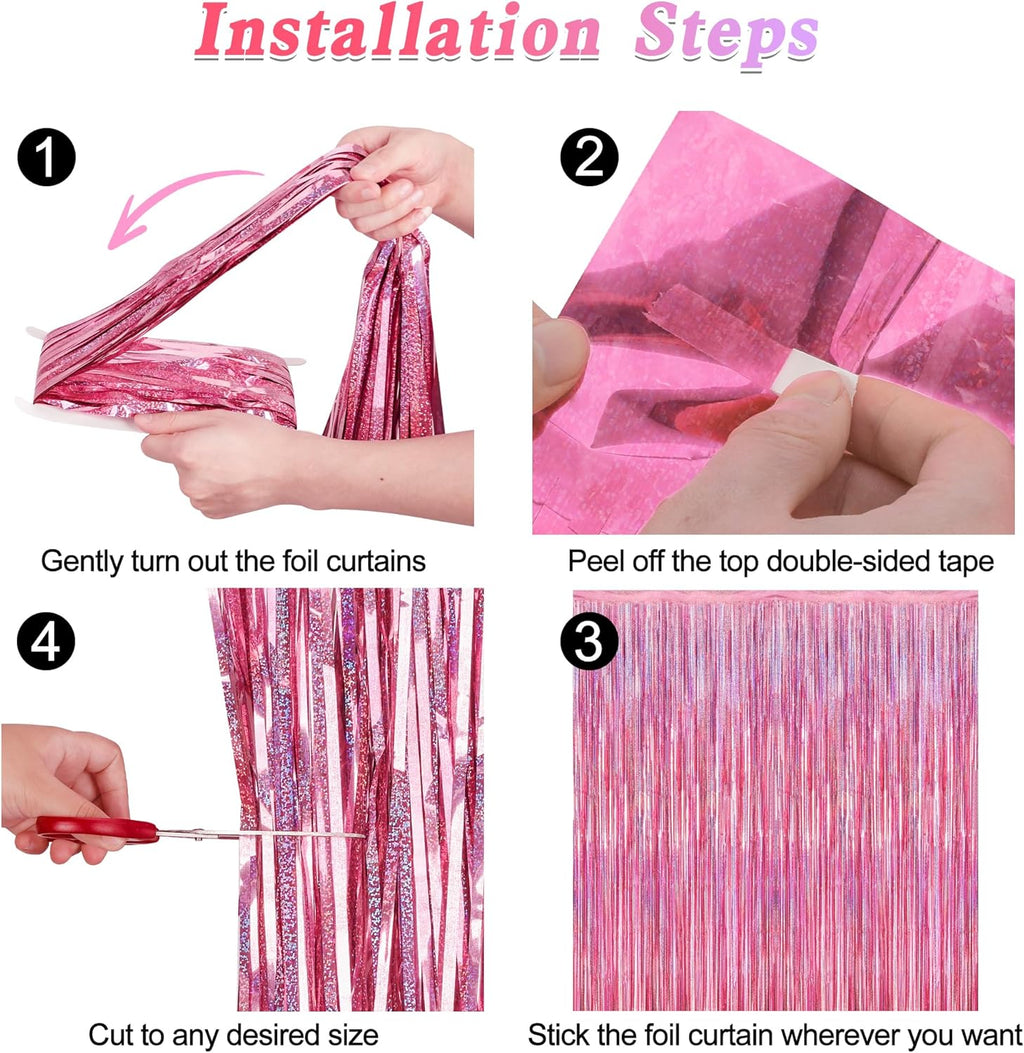 Installation Steps

1

Gently turn out the foil curtains

2

Peel off the top double-sided tape

4

Cut to any desired size

3

Stick the foil curtain wherever you want